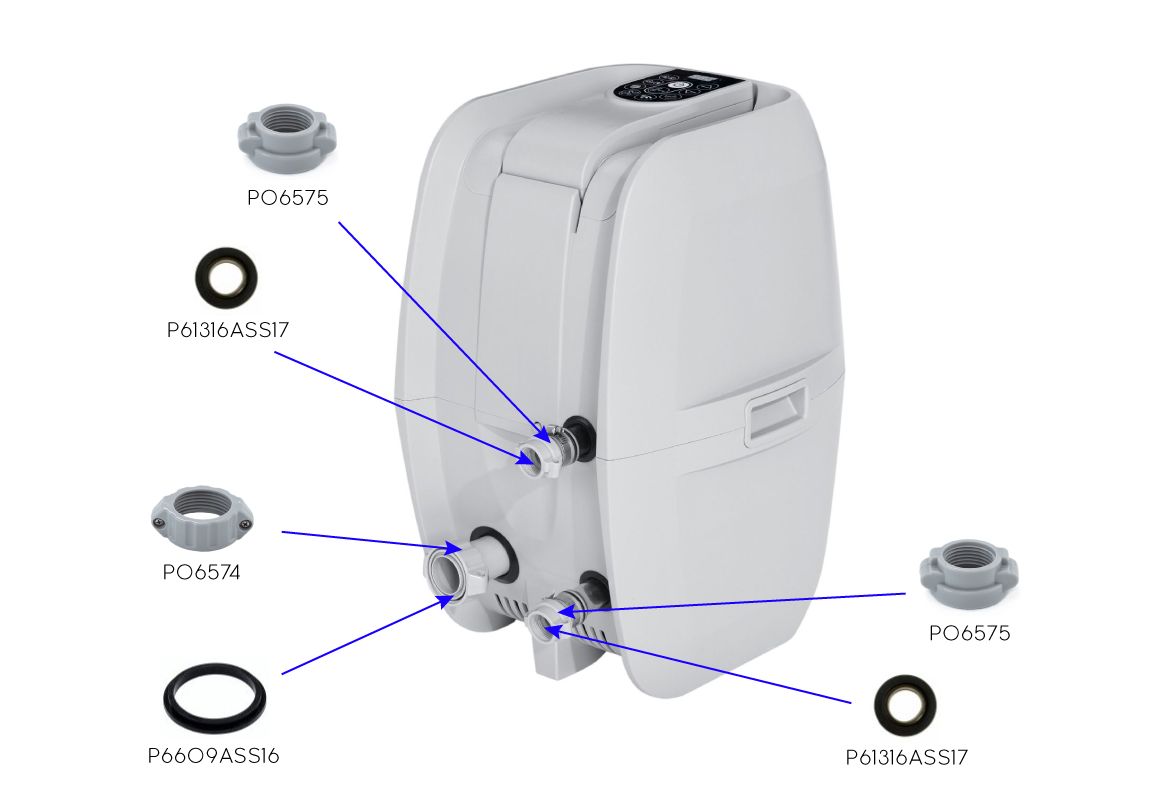 PO6575

P61316ASS17

PO6574

P66O9ASS16

PO6575

P61316ASS17