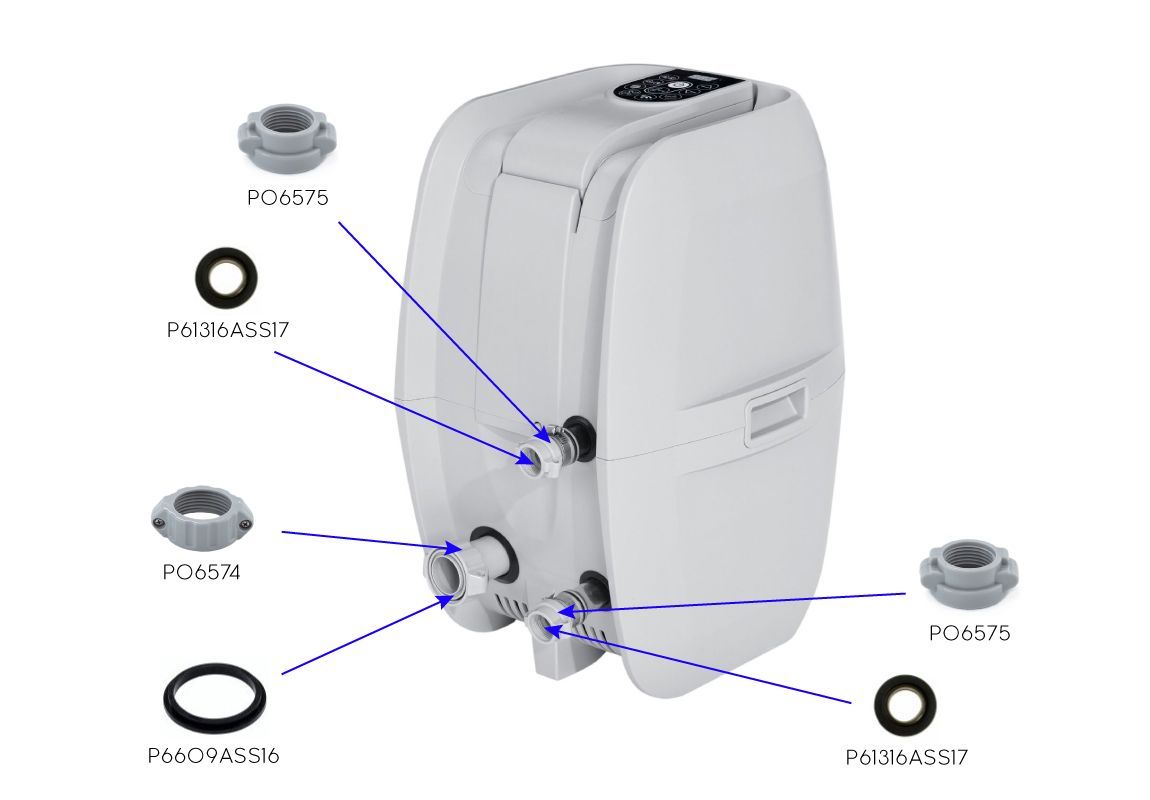 PO6575

P61316ASS17

PO6574

P66O9ASS16

PO6575

P61316ASS17